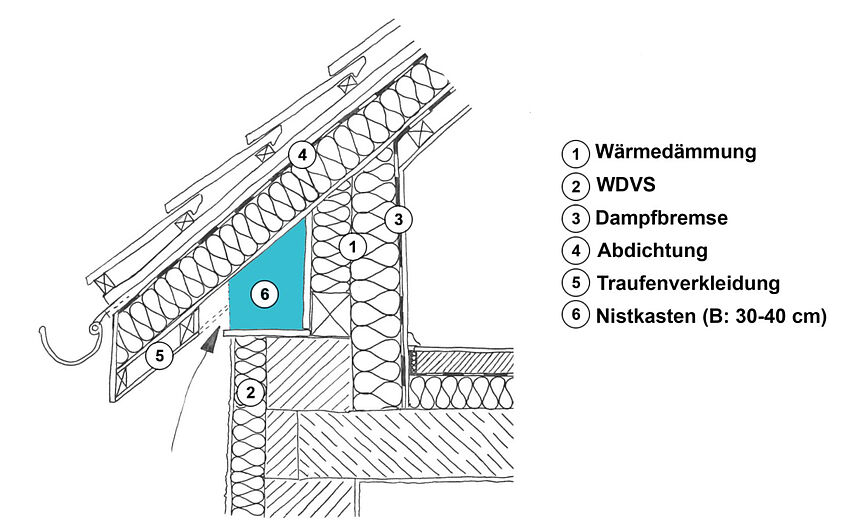 4
3
1
6
5
2

1 Wärmedämmung
2 WDVS
3 Dampfbremse
4 Abdichtung
5 Traufenverkleidung
6 Nistkasten (B: 30-40 cm)