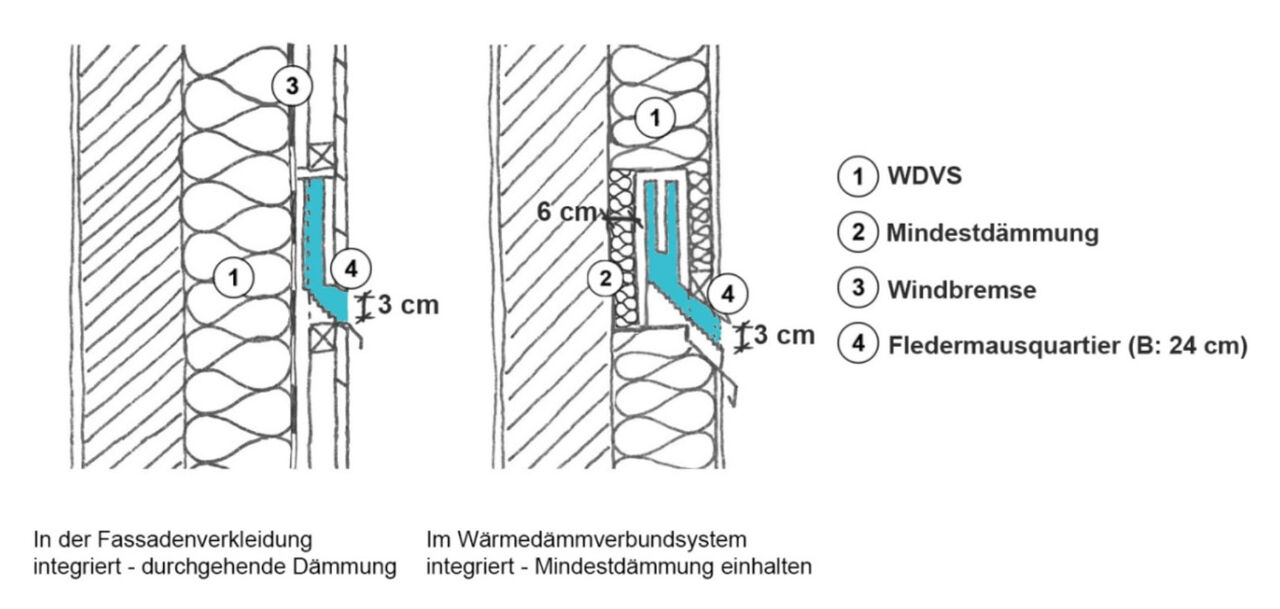 3

1

4

3 cm

1

6 cm

2

4

3 cm

1 WDVS

2 Mindestdämmung

3 Windbremse

4 Fledermausquartier (B: 24 cm)

In der Fassadenverkleidung integriert - durchgehende Dämmung

Im Wärmedämmverbundsystem integriert - Mindestdämmung einhalten