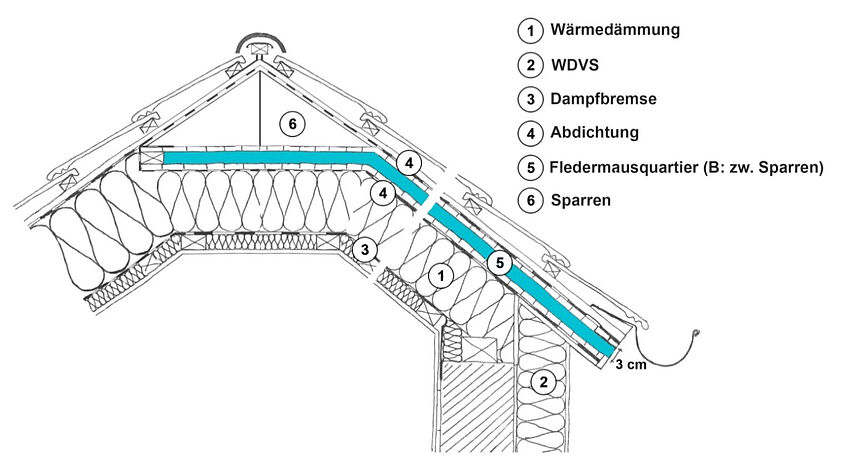 1 Wärmedämmung
2 WDVS
3 Dampfbremse
4 Abdichtung
5 Fledermausquartier (B: zw. Sparren)
6 Sparren

6
4
4
3
1
5
2
3 cm