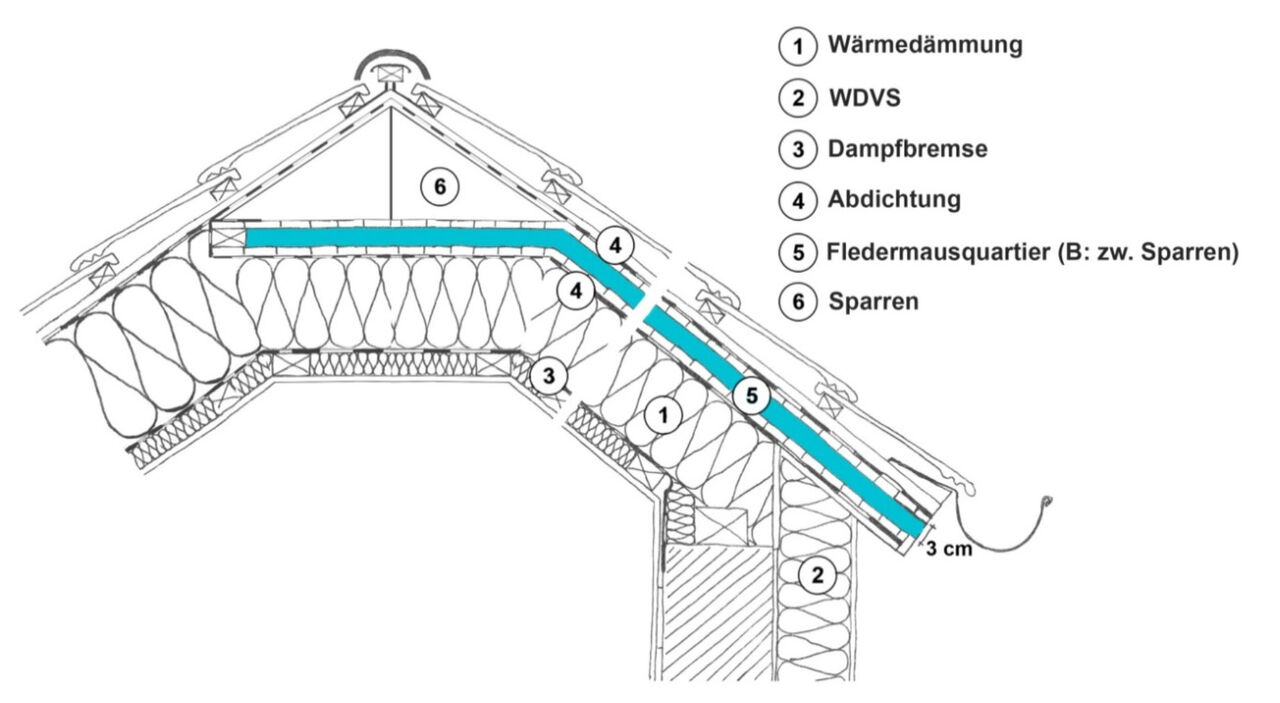 1 Wärmedämmung
2 WDVS
3 Dampfbremse
4 Abdichtung
5 Fledermausquartier (B: zw. Sparren)
6 Sparren

6
4
4
3
1
5
2
3 cm