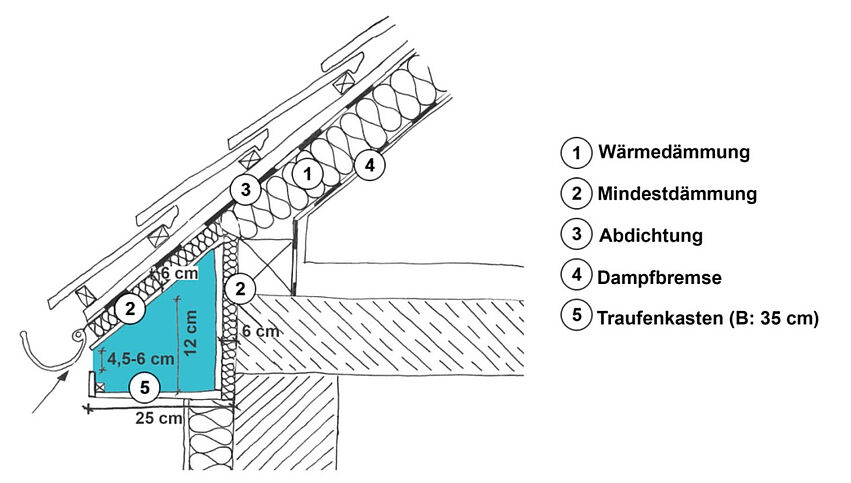 3
1
4
6 cm
2
2
12 cm
6 cm
4,5-6 cm
5
25 cm

1 Wärmedämmung
2 Mindestdämmung
3 Abdichtung
4 Dampfbremse
5 Traufenkasten (B: 35 cm)