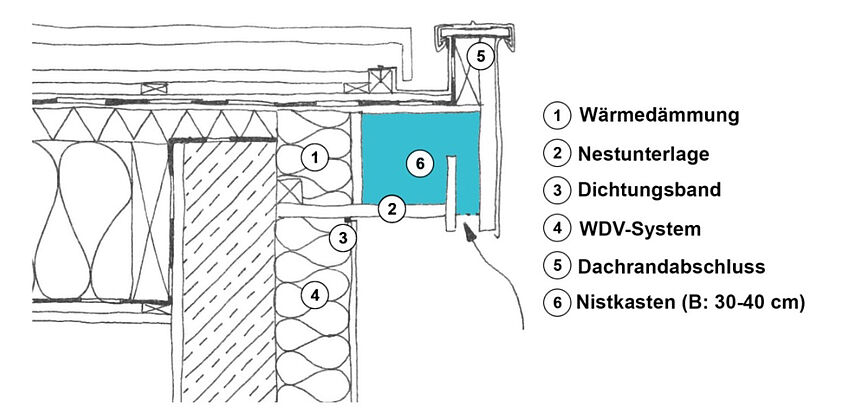 5
1
6
2
3
4

1 Wärmedämmung
2 Nestunterlage
3 Dichtungsband
4 WDV-System
5 Dachrandabschluss
6 Nistkasten (B: 30-40 cm)